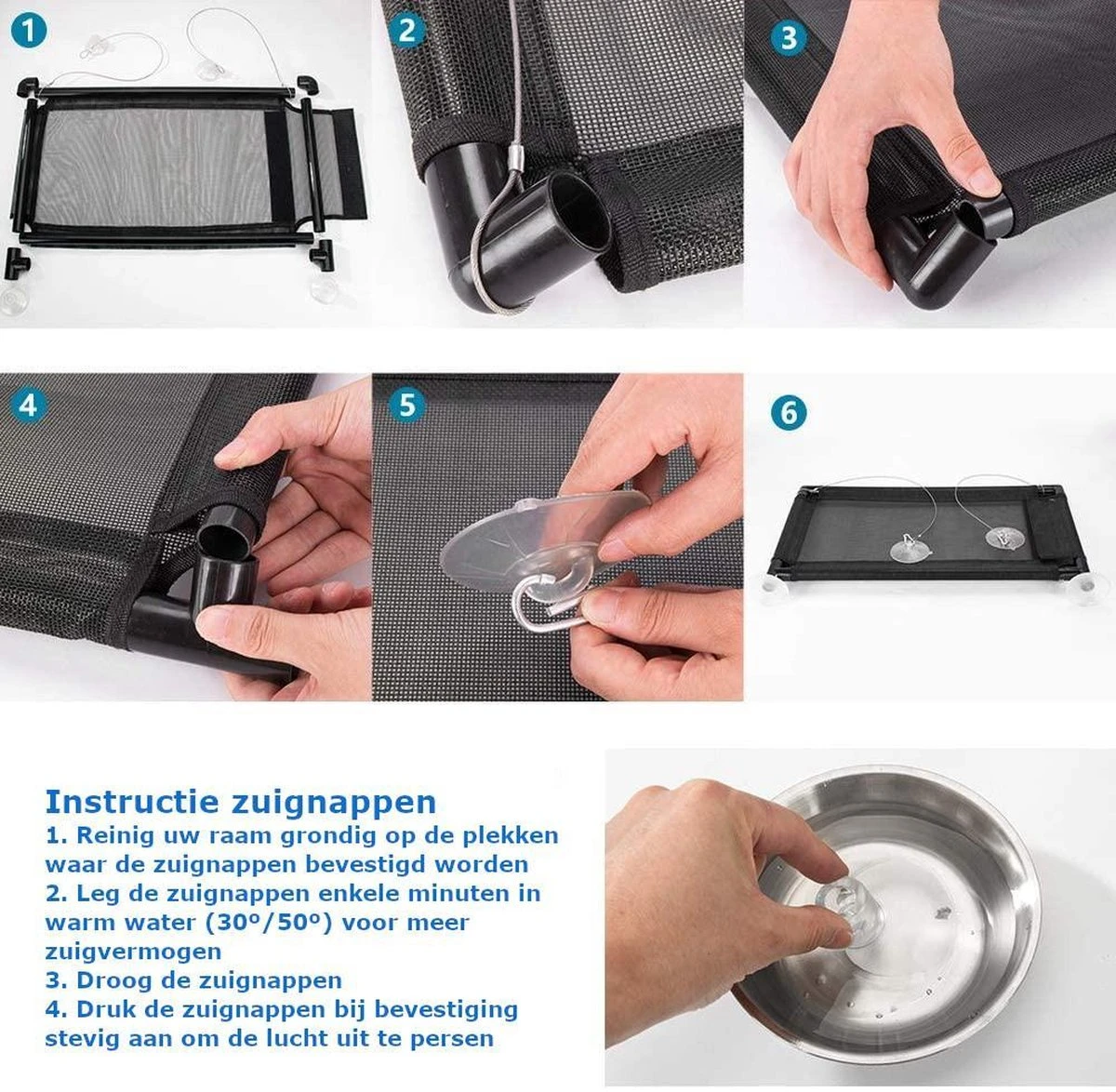 1

2

3

4

5

6

Instructie zuignappen
1. Reinig uw raam grondig op de plekken waar de zuignappen bevestigd worden
2. Leg de zuignappen enkele minuten in warm water (30º/50º) voor meer zuigvermogen
3. Droog de zuignappen
4. Druk de zuignappen bij bevestiging stevig aan om de lucht uit te persen