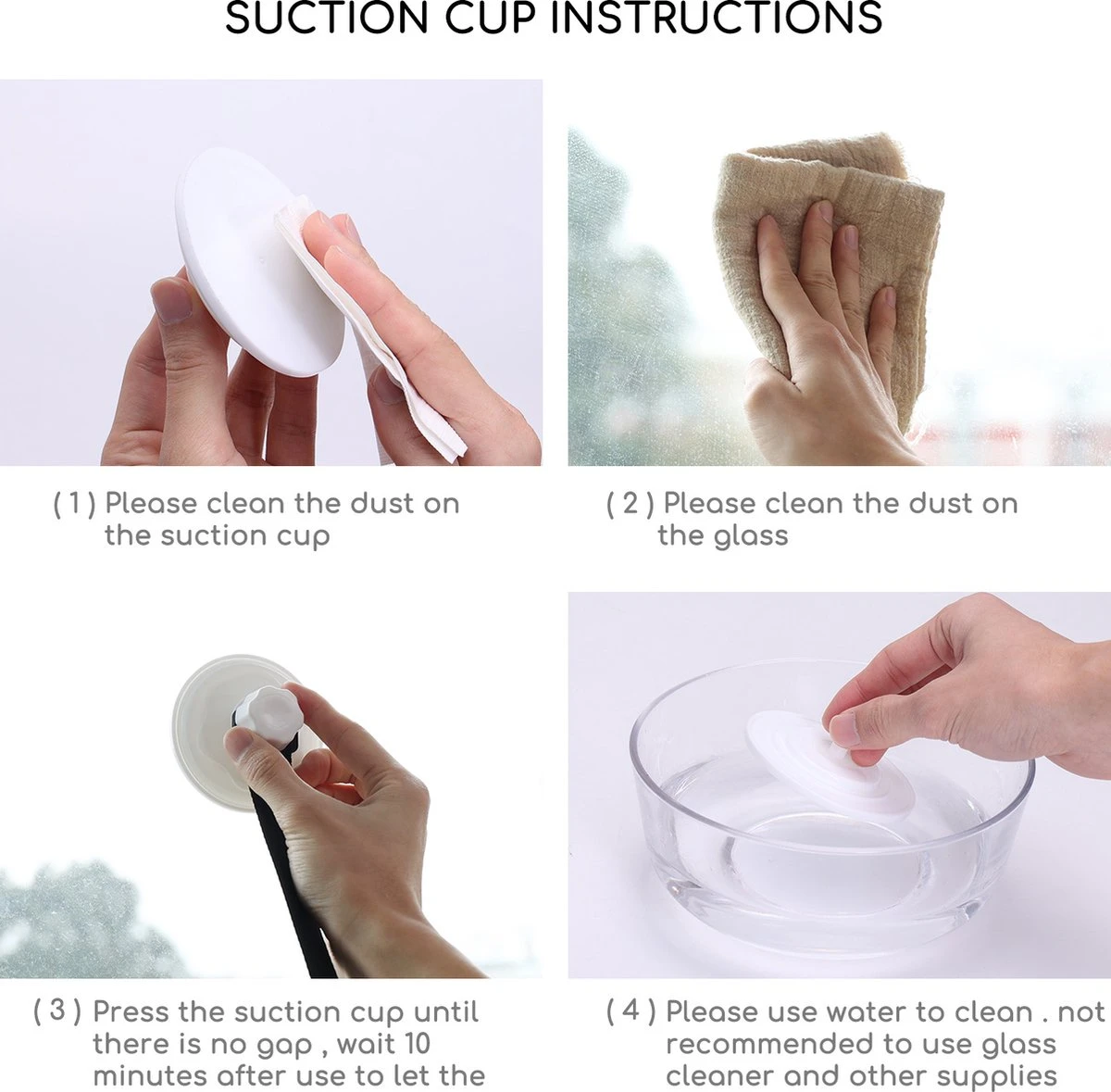 SUCTION CUP INSTRUCTIONS

( 1 ) Please clean the dust on the suction cup

( 2 ) Please clean the dust on the glass

( 3 ) Press the suction cup until there is no gap , wait 10 minutes after use to let the

( 4 ) Please use water to clean . not recommended to use glass cleaner and other supplies