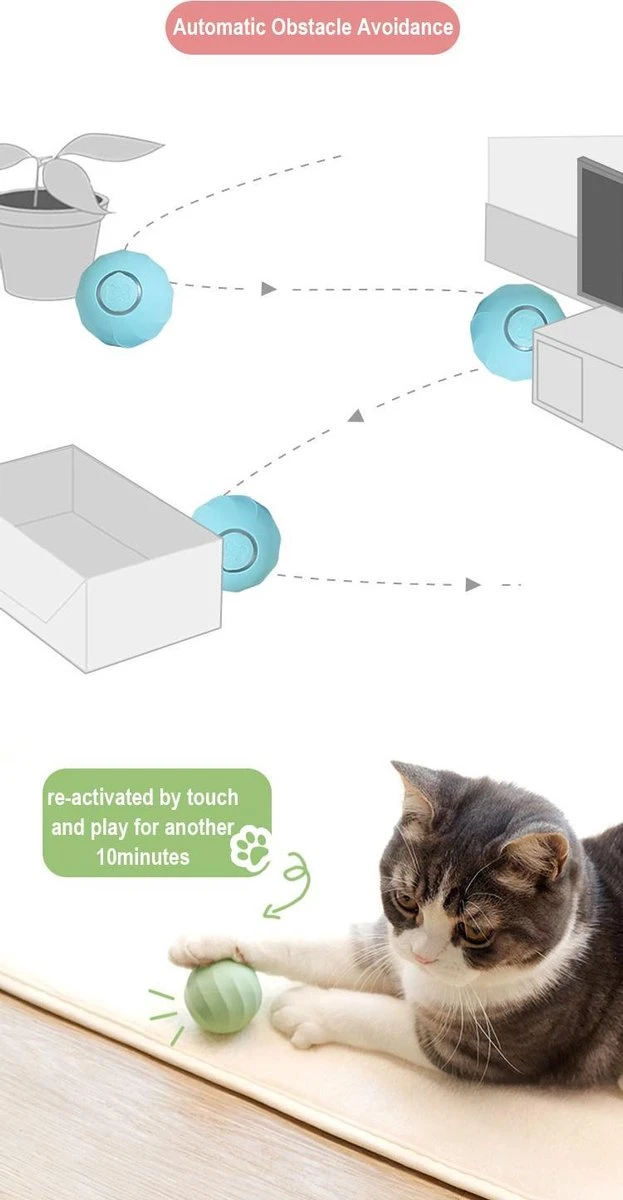 Automatic Obstacle Avoidance

re-activated by touch and play for another 10minutes